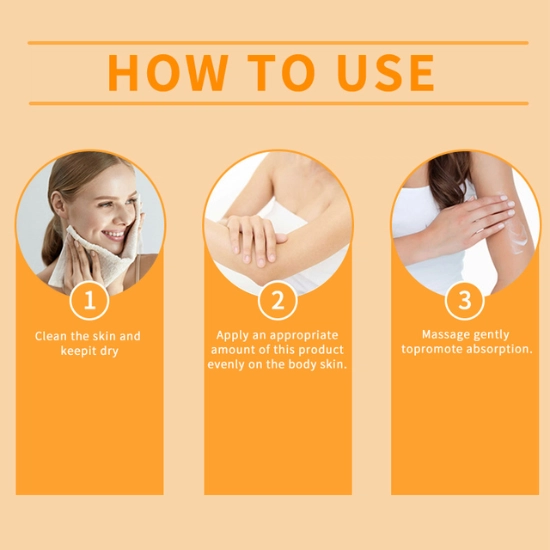 HOW TO USE

1

Clean the skin and keepit dry

2

Apply an appropriate amount of this product evenly on the body skin.

3

Massage gently topromote absorption.